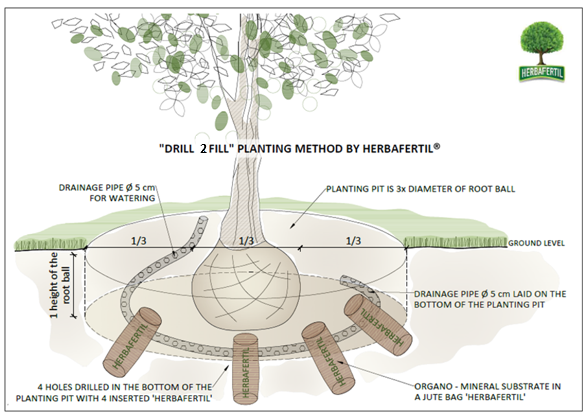 HERBAFERTIL

"DRILL 2 FILL" PLANTING METHOD BY HERBAFERTIL®

DRAINAGE PIPE Ø 5 cm FOR WATERING

PLANTING PIT IS 3x DIAMETER OF ROOT BALL

1/3 1/3 1/3

GROUND LEVEL

1 height of the root ball

DRAINAGE PIPE Ø 5 cm LAID ON THE BOTTOM OF THE PLANTING PIT

HERBAFERTIL

HERBAFERTIL

HERBAFERTIL

HERBAFERTIL

4 HOLES DRILLED IN THE BOTTOM OF THE PLANTING PIT WITH 4 INSERTED 'HERBAFERTIL'

ORGANO - MINERAL SUBSTRATE IN A JUTE BAG 'HERBAFERTIL'